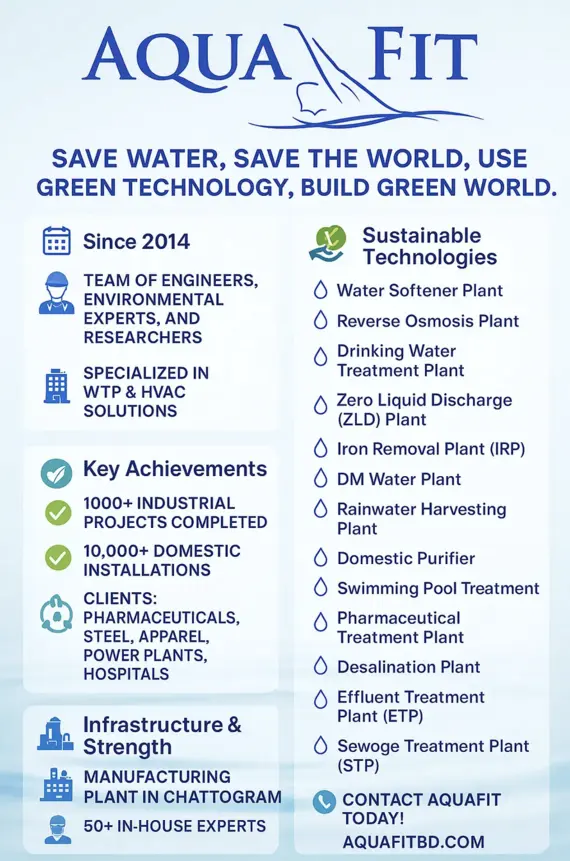 AQUA FIT

SAVE WATER, SAVE THE WORLD, USE GREEN TECHNOLOGY, BUILD GREEN WORLD.

Since 2014

TEAM OF ENGINEERS, ENVIRONMENTAL EXPERTS, AND RESEARCHERS

SPECIALIZED IN WTP & HVAC SOLUTIONS

Key Achievements

1000+ INDUSTRIAL PROJECTS COMPLETED

10,000+ DOMESTIC INSTALLATIONS

CLIENTS: PHARMACEUTICALS, STEEL, APPAREL, POWER PLANTS, HOSPITALS

Infrastructure & Strength

MANUFACTURING PLANT IN CHATTOGRAM

50+ IN-HOUSE EXPERTS

Sustainable Technologies

Water Softener Plant

Reverse Osmosis Plant

Drinking Water Treatment Plant

Zero Liquid Discharge (ZLD) Plant

Iron Removal Plant (IRP)

DM Water Plant

Rainwater Harvesting Plant

Domestic Purifier

Swimming Pool Treatment

Pharmaceutical Treatment Plant

Desalination Plant

Effluent Treatment Plant (ETP)

Sewoge Treatment Plant (STP)

CONTACT AQUAFIT TODAY!

AQUAFITBD.COM